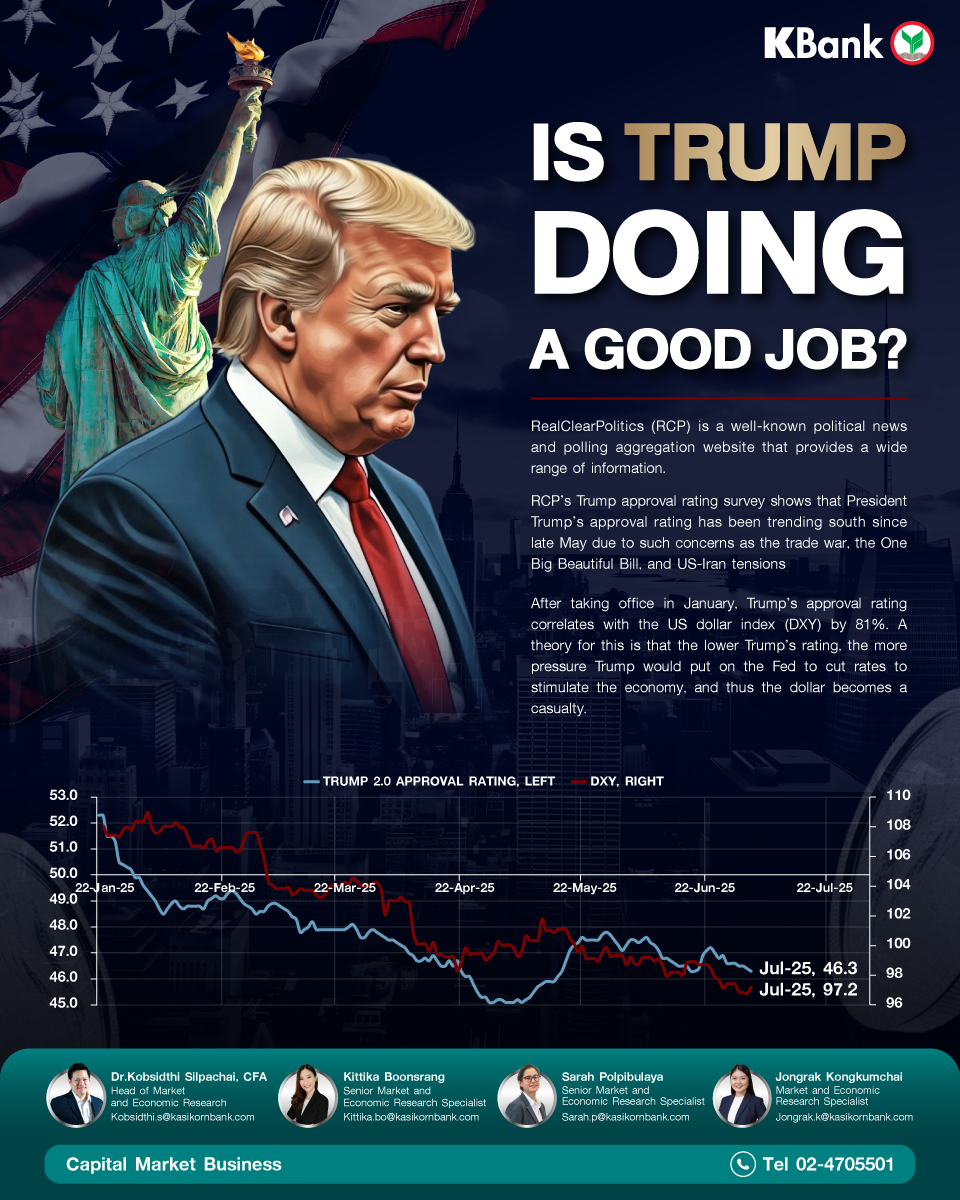 KBank

IS TRUMP DOING A GOOD JOB?

RealClearPolitics (RCP) is a well-known political news and polling aggregation website that provides a wide range of information.

RCP's Trump approval rating survey shows that President Trump's approval rating has been trending south since late May due to such concerns as the trade war, the One Big Beautiful Bill, and US-Iran tensions

After taking office in January, Trump's approval rating correlates with the US dollar index (DXY) by 81%. A theory for this is that the lower Trump's rating, the more pressure Trump would put on the Fed to cut rates to stimulate the economy, and thus the dollar becomes a casualty.

TRUMP 2.0 APPROVAL RATING, LEFT
DXY, RIGHT

53.0
52.0
51.0
50.0
49.0
48.0
47.0
46.0
45.0

110
108
106
104
102
100
98
96

22-Jan-25
22-Feb-25
22-Mar-25
22-Apr-25
22-May-25
22-Jun-25
22-Jul-25

Jul-25, 46.3
Jul-25, 97.2

Dr.Kobsidthi Silpachai, CFA
Head of Market and Economic Research
Kobsidthi.s@kasikornbank.com

Kittika Boonsrang
Senior Market and Economic Research Specialist
Kittika.bo@kasikornbank.com

Sarah Polpibulaya
Senior Market and Economic Research Specialist
Sarah.p@kasikornbank.com

Jongrak Kongkumchai
Market and Economic Research Specialist
Jongrak.k@kasikornbank.com

Capital Market Business

Tel 02-4705501